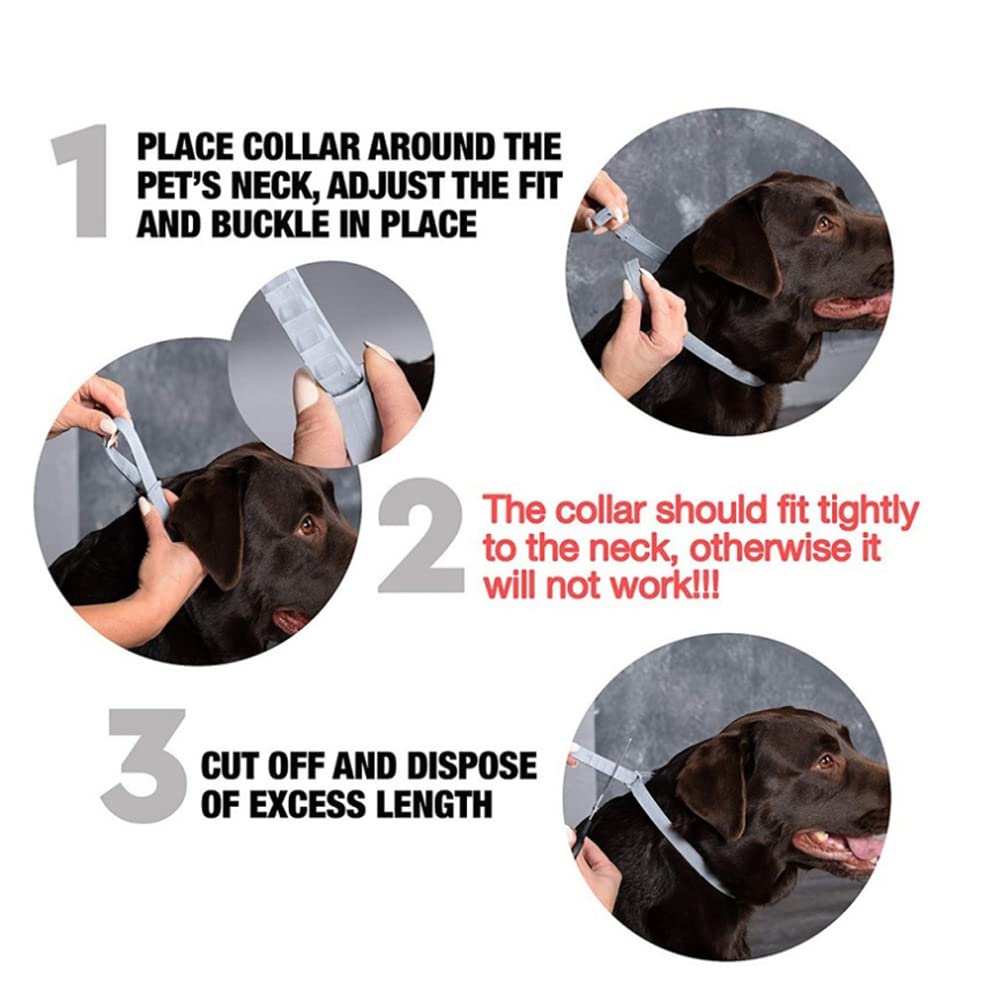 1 PLACE COLLAR AROUND THE PET'S NECK, ADJUST THE FIT AND BUCKLE IN PLACE

2 The collar should fit tightly to the neck, otherwise it will not work!!!

3 CUT OFF AND DISPOSE OF EXCESS LENGTH