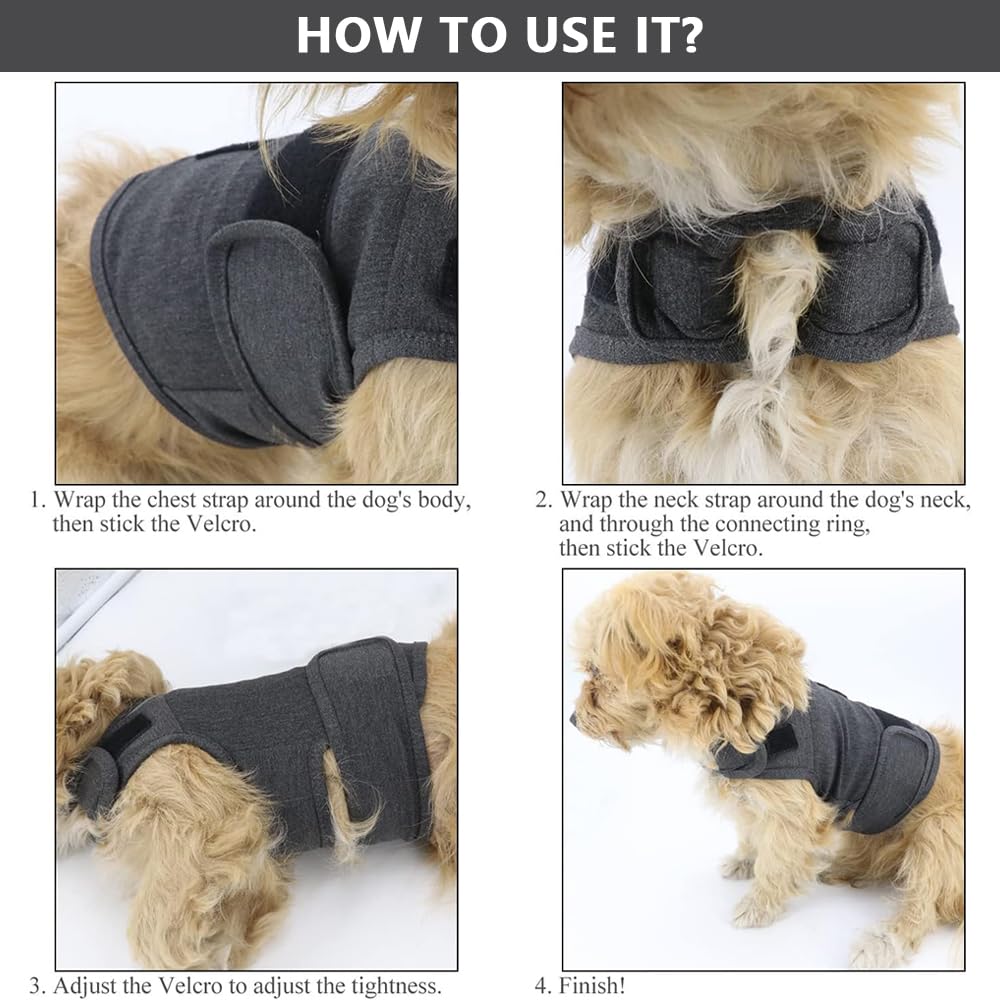 HOW TO USE IT?

1. Wrap the chest strap around the dog's body, then stick the Velcro.

2. Wrap the neck strap around the dog's neck, and through the connecting ring, then stick the Velcro.

3. Adjust the Velcro to adjust the tightness.

4. Finish!